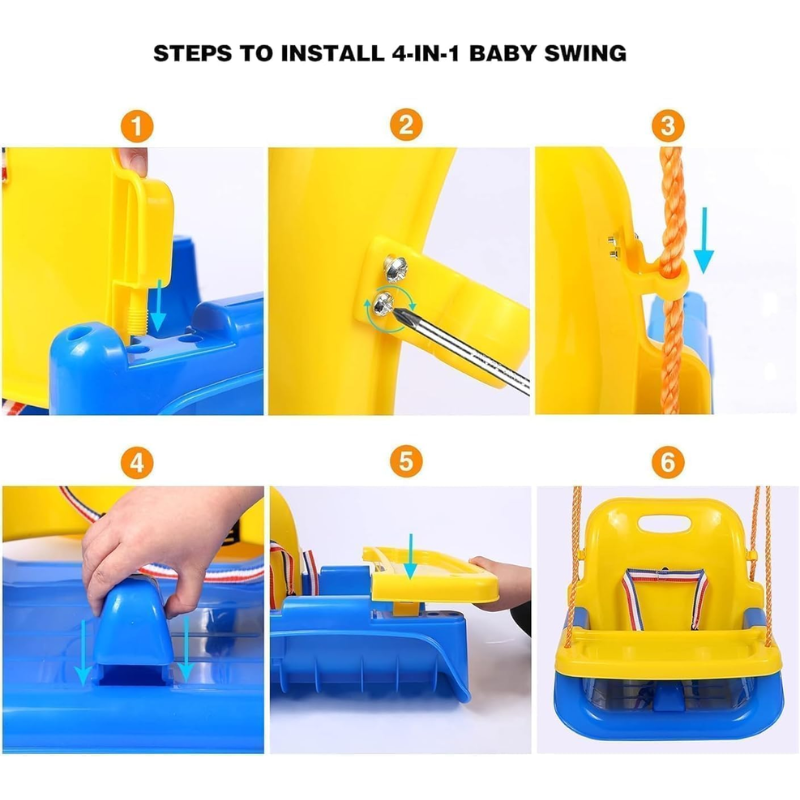 STEPS TO INSTALL 4-IN-1 BABY SWING

1

2

3

4

5

6