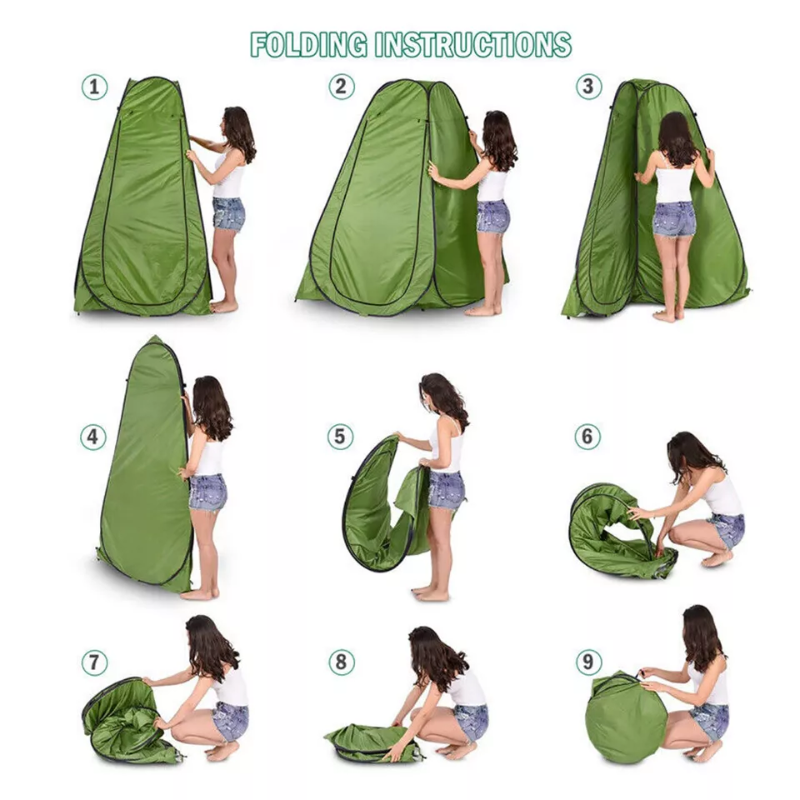 FOLDING INSTRUCTIONS

1

2

3

4

5

6

7

8

9