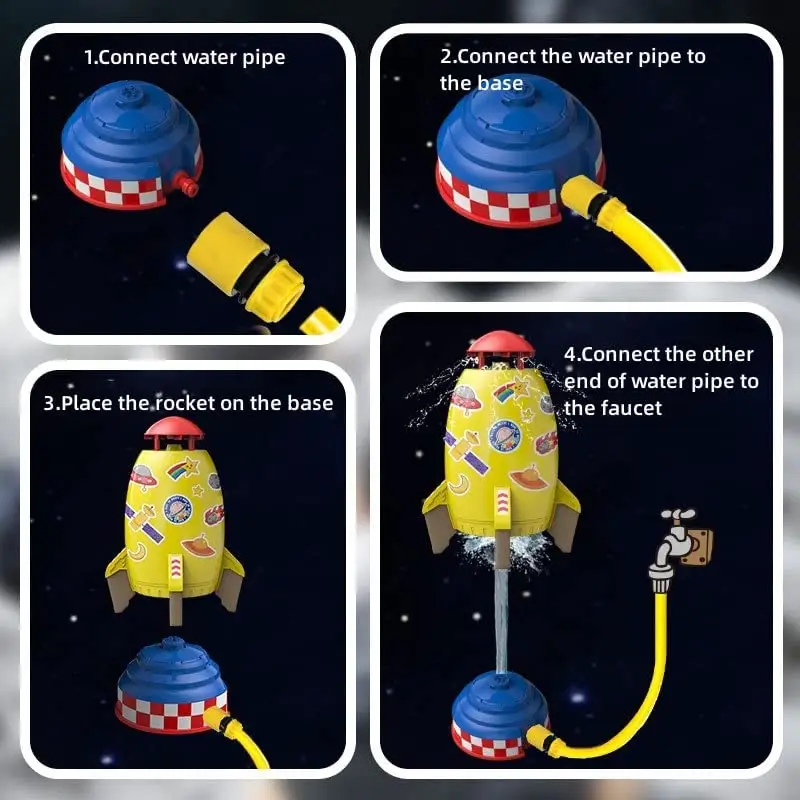 1.Connect water pipe

2.Connect the water pipe to the base

3.Place the rocket on the base

4.Connect the other end of water pipe to the faucet