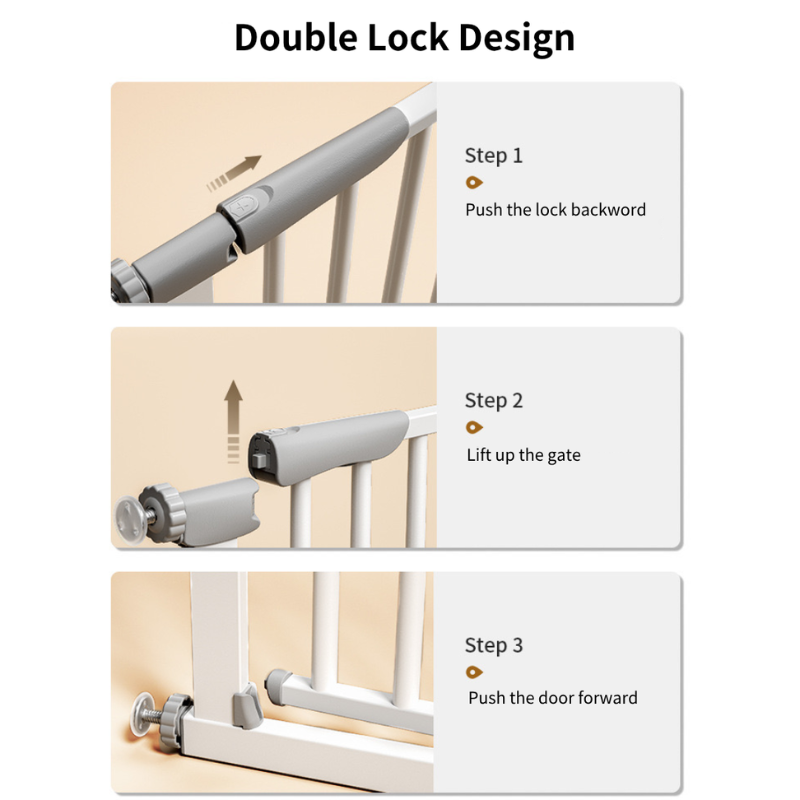 Double Lock Design

Step 1

Push the lock backword

Step 2

Lift up the gate

Step 3

Push the door forward