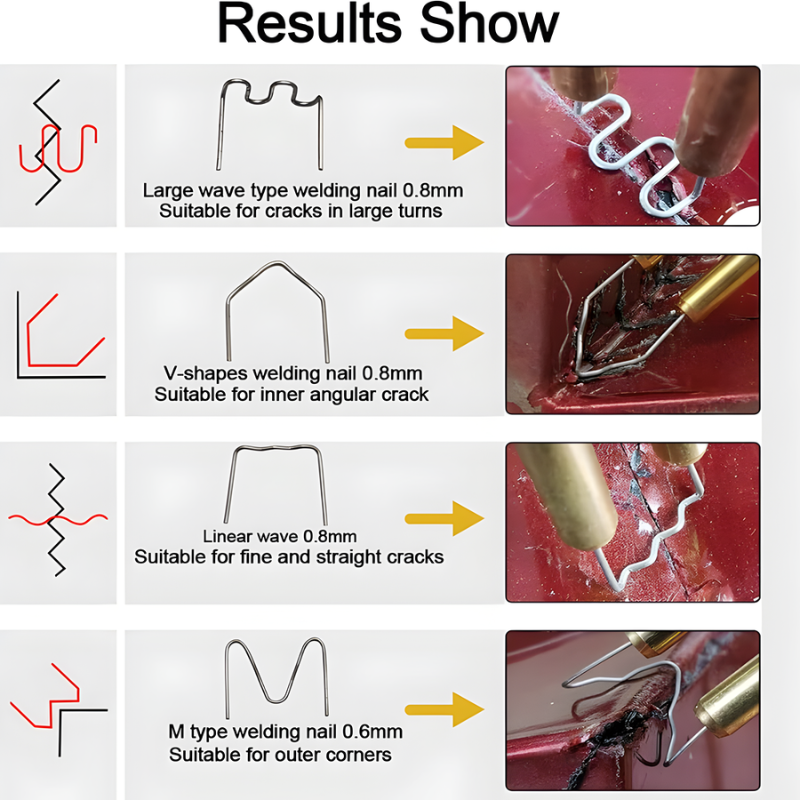 Results Show

Large wave type welding nail 0.8mm
Suitable for cracks in large turns

V-shapes welding nail 0.8mm
Suitable for inner angular crack

Linear wave 0.8mm
Suitable for fine and straight cracks

M type welding nail 0.6mm
Suitable for outer corners