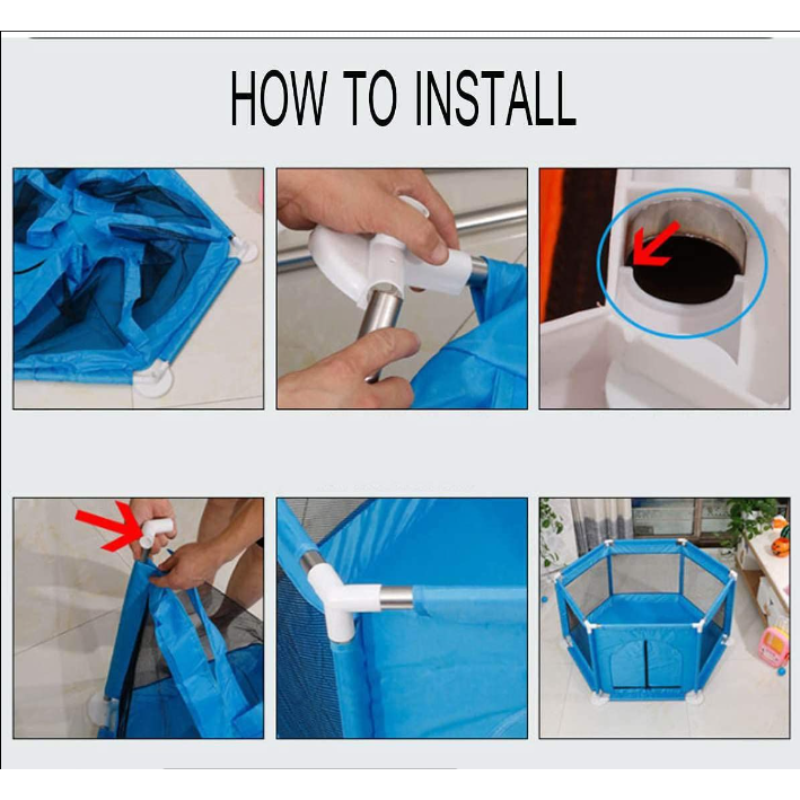 HOW TO INSTALL