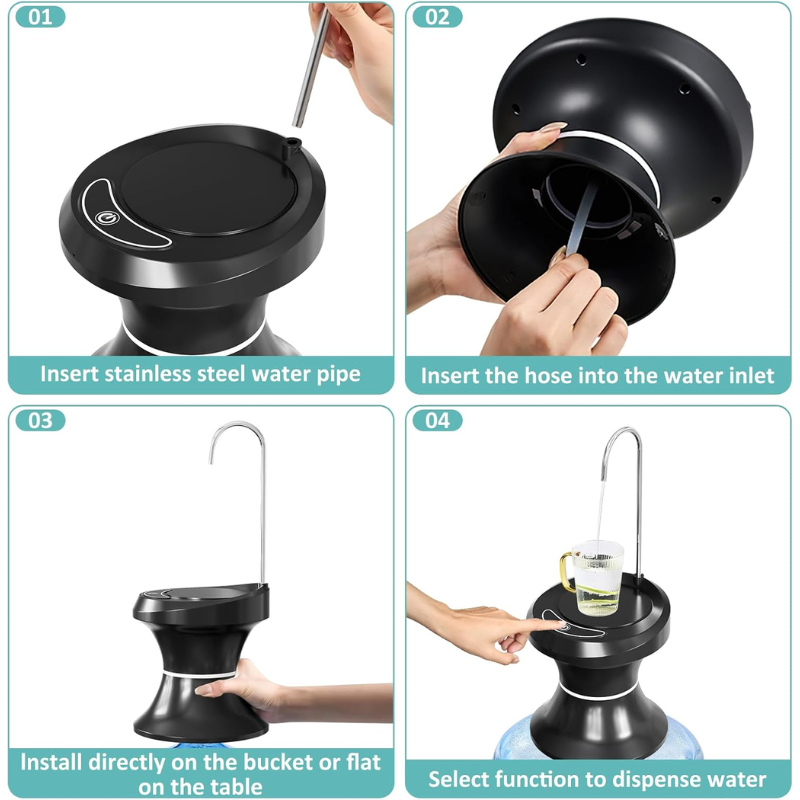 01

Insert stainless steel water pipe

02

Insert the hose into the water inlet

03

Install directly on the bucket or flat on the table

04

Select function to dispense water