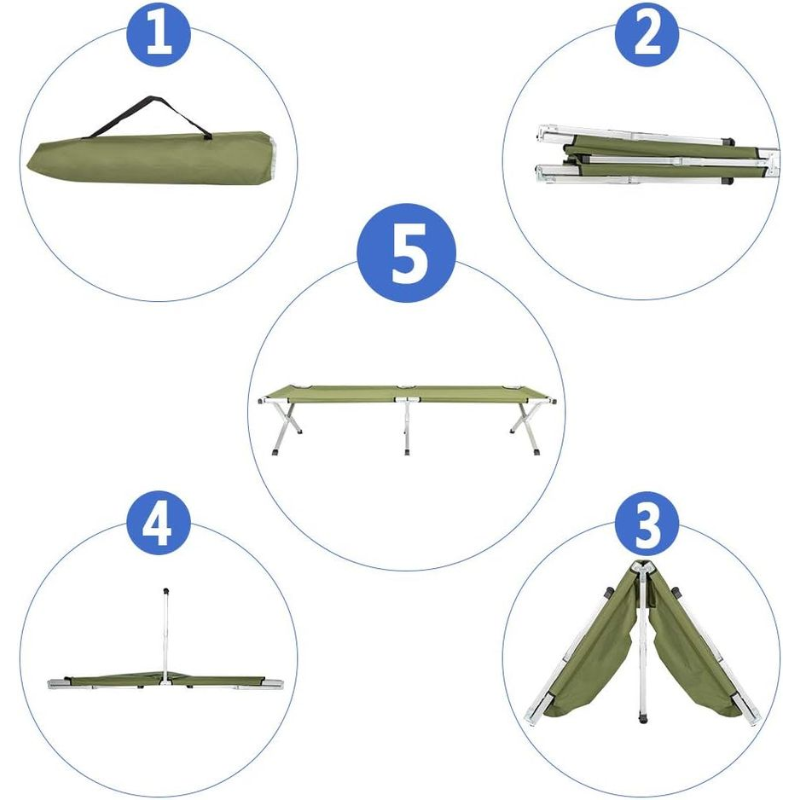 1

2

5

4

3